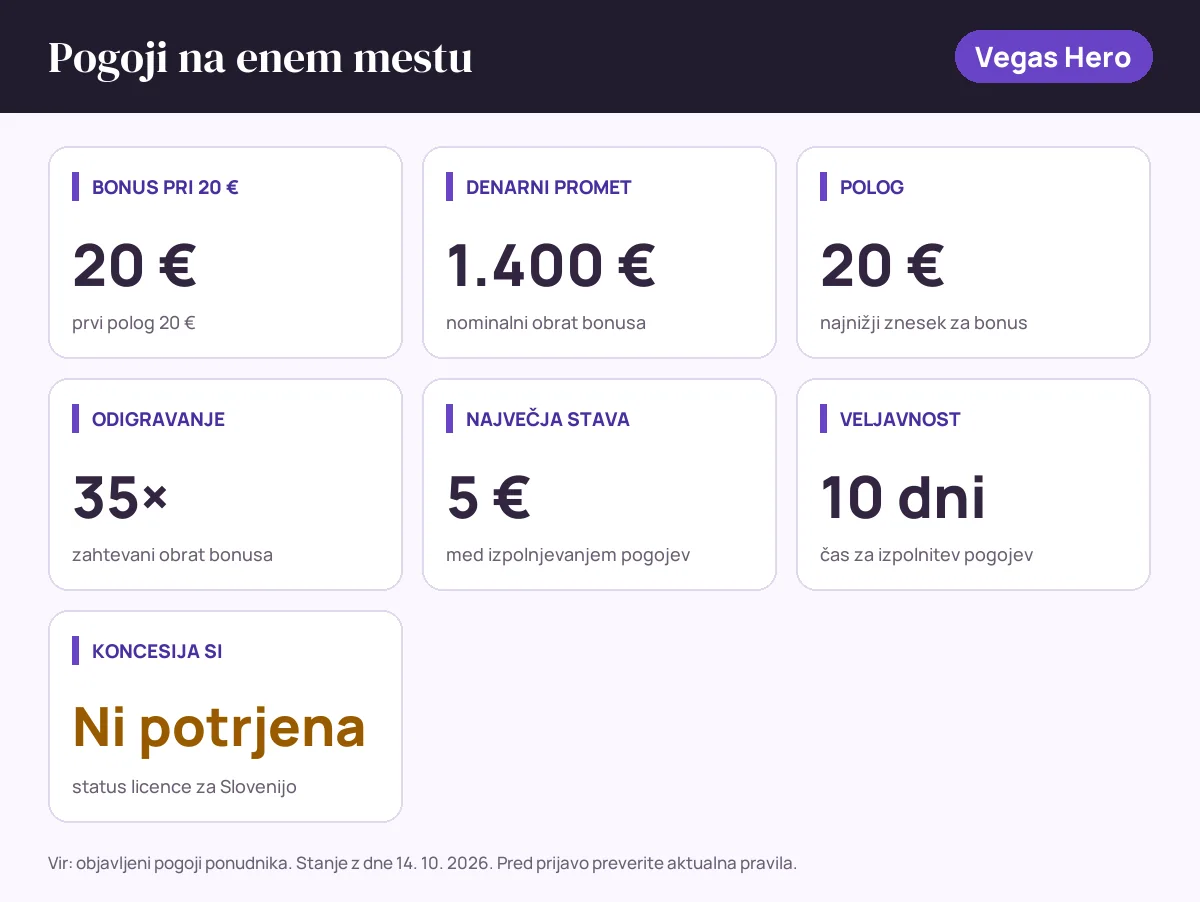 Pogoji na enem mestu

Vegas Hero

BONUS PRI 20 €

20 €

prvi polog 20 €

DENARNI PROMET

1.400 €

nominalni obrat bonusa

POLOG

20 €

najnižji znesek za bonus

ODIGRAVANJE

35×

zahtevani obrat bonusa

NAJVEČJA STAVA

5 €

med izpolnjevanjem pogojev

VELJAVNOST

10 dni

čas za izpolnitev pogojev

KONCESIJA SI

Ni potrjena

status licence za Slovenijo

Vir: objavljeni pogoji ponudnika. Stanje z dne 14. 10. 2026. Pred prijavo preverite aktualna pravila.