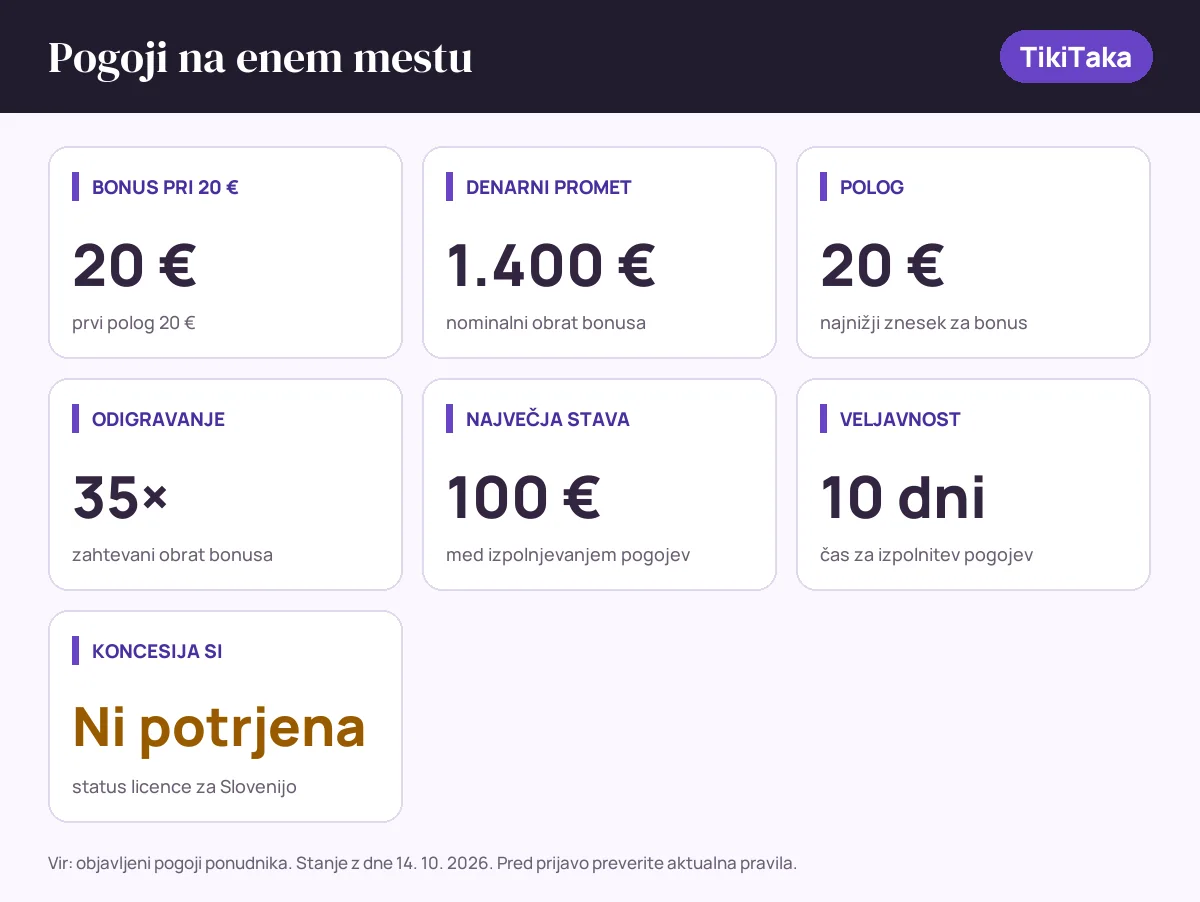 Pogoji na enem mestu

TikiTaka

BONUS PRI 20 €

20 €

prvi polog 20 €

DENARNI PROMET

1.400 €

nominalni obrat bonusa

POLOG

20 €

najnižji znesek za bonus

ODIGRAVANJE

35×

zahtevani obrat bonusa

NAJVEČJA STAVA

100 €

med izpolnjevanjem pogojev

VELJAVNOST

10 dni

čas za izpolnitev pogojev

KONCESIJA SI

Ni potrjena

status licence za Slovenijo

Vir: objavljeni pogoji ponudnika. Stanje z dne 14. 10. 2026. Pred prijavo preverite aktualna pravila.