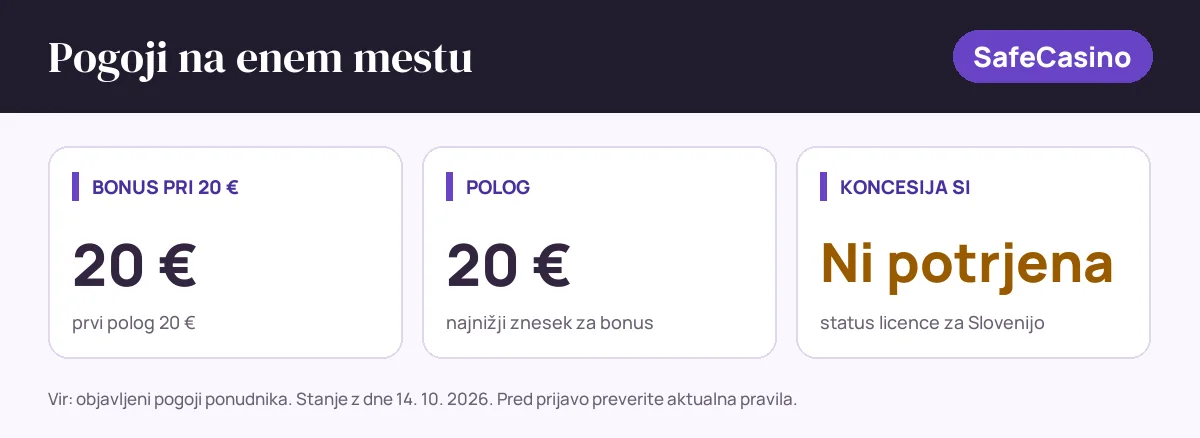 Pogoji na enem mestu

SafeCasino

BONUS PRI 20 €

20 €

prvi polog 20 €

POLOG

20 €

najnižji znesek za bonus

KONCESIJA SI

Ni potrjena

status licence za Slovenijo

Vir: objavljeni pogoji ponudnika. Stanje z dne 14. 10. 2026. Pred prijavo preverite aktualna pravila.