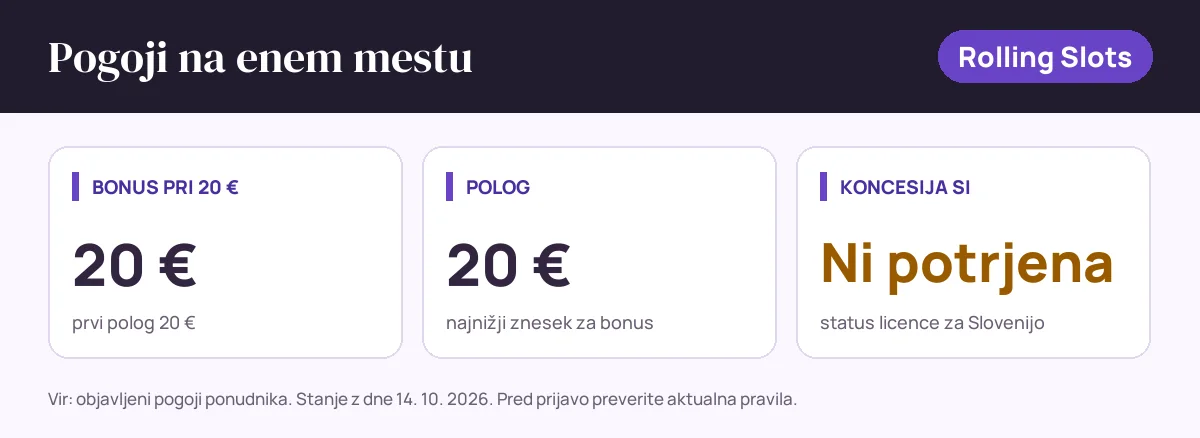 Pogoji na enem mestu

Rolling Slots

BONUS PRI 20 €

20 €

prvi polog 20 €

POLOG

20 €

najnižji znesek za bonus

KONCESIJA SI

Ni potrjena

status licence za Slovenijo

Vir: objavljeni pogoji ponudnika. Stanje z dne 14. 10. 2026. Pred prijavo preverite aktualna pravila.