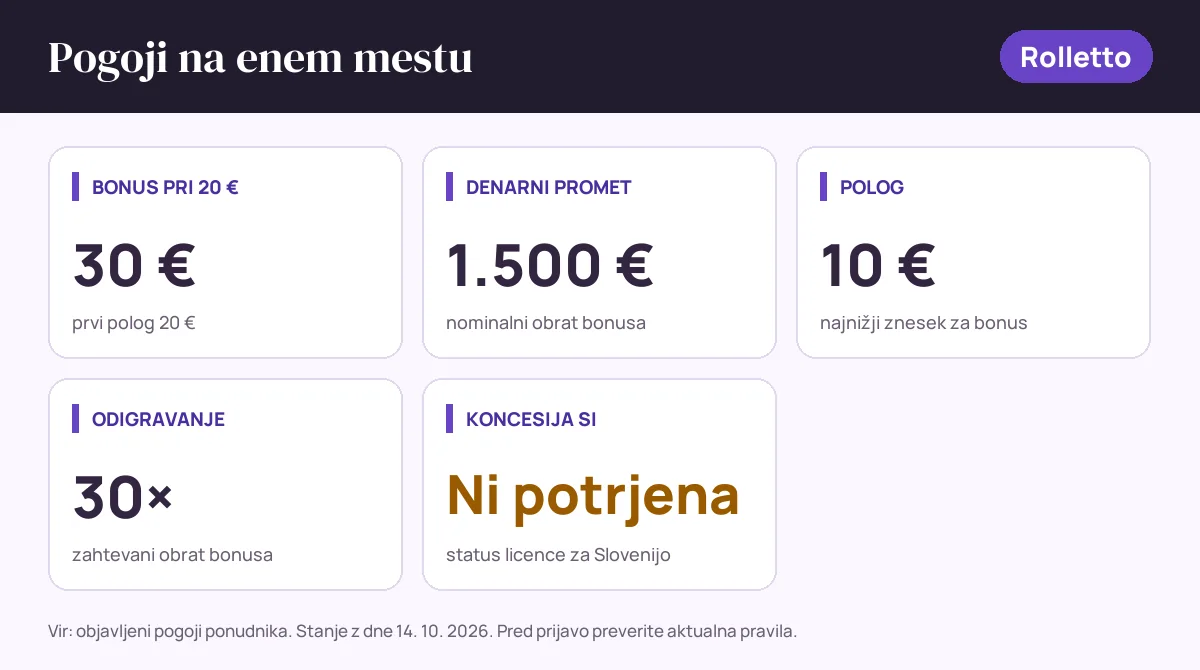 Pogoji na enem mestu

Rolletto

BONUS PRI 20 €

30 €

prvi polog 20 €

DENARNI PROMET

1.500 €

nominalni obrat bonusa

POLOG

10 €

najnižji znesek za bonus

ODIGRAVANJE

30×

zahtevani obrat bonusa

KONCESIJA SI

Ni potrjena

status licence za Slovenijo

Vir: objavljeni pogoji ponudnika. Stanje z dne 14. 10. 2026. Pred prijavo preverite aktualna pravila.