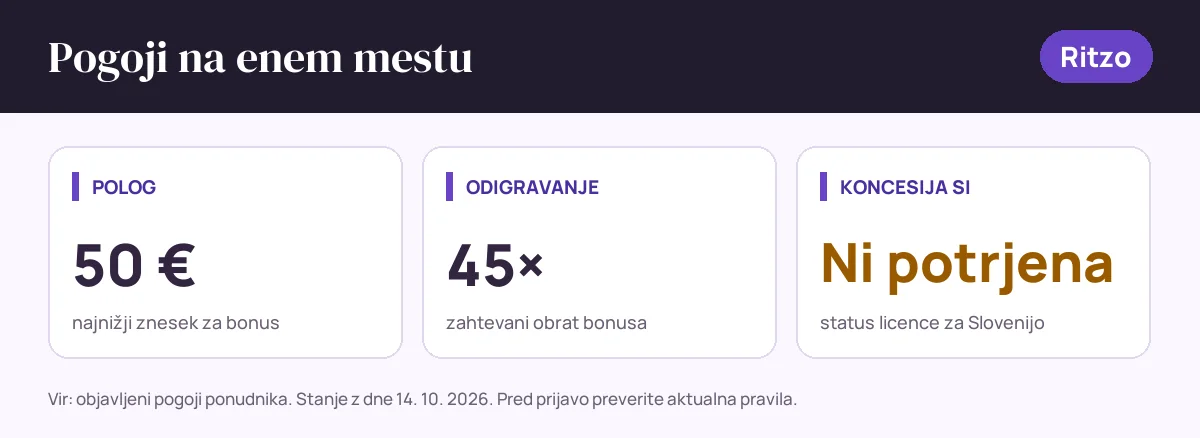 Pogoji na enem mestu

Ritzo

POLOG

50 €

najnižji znesek za bonus

ODIGRAVANJE

45×

zahtevani obrat bonusa

KONCESIJA SI

Ni potrjena

status licence za Slovenijo

Vir: objavljeni pogoji ponudnika. Stanje z dne 14. 10. 2026. Pred prijavo preverite aktualna pravila.