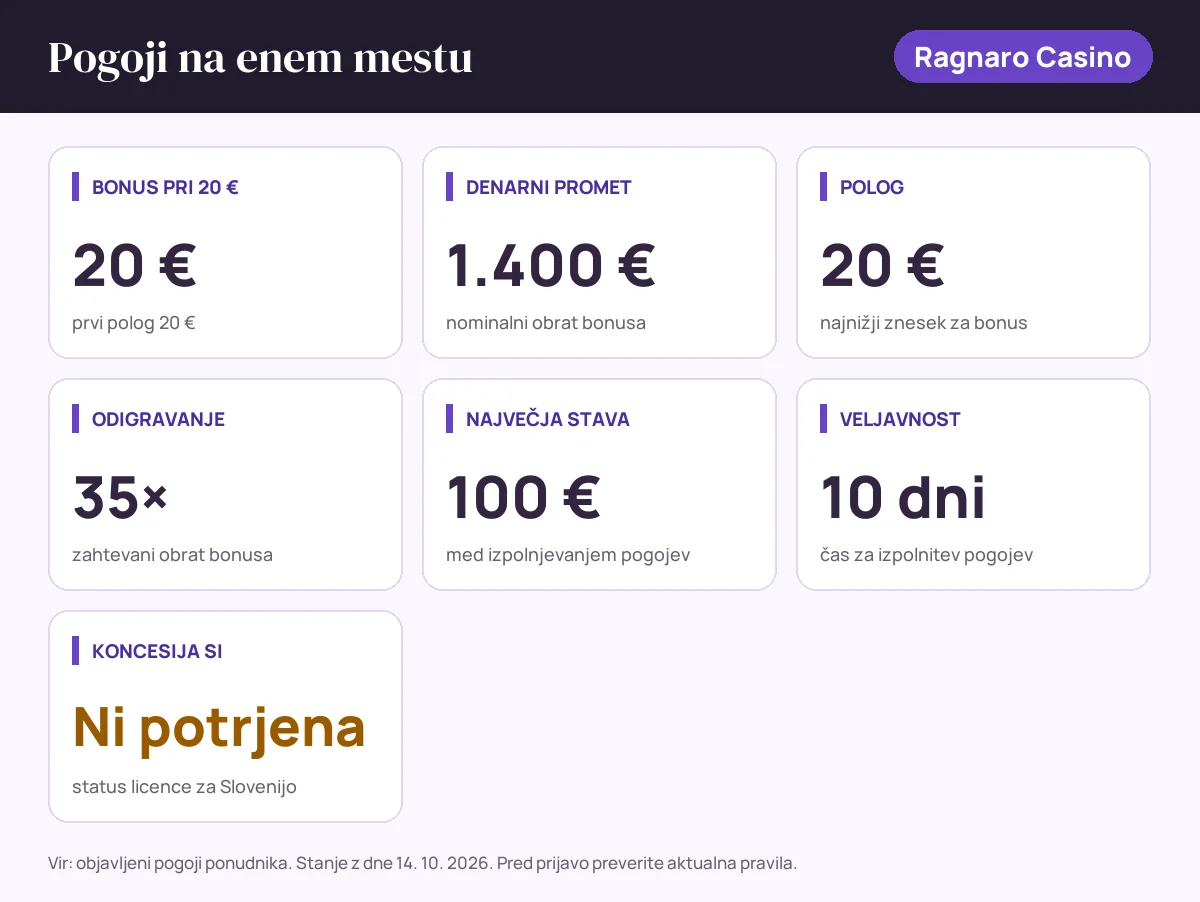 Pogoji na enem mestu

Ragnaro Casino

BONUS PRI 20 €

20 €

prvi polog 20 €

DENARNI PROMET

1.400 €

nominalni obrat bonusa

POLOG

20 €

najnižji znesek za bonus

ODIGRAVANJE

35×

zahtevani obrat bonusa

NAJVEČJA STAVA

100 €

med izpolnjevanjem pogojev

VELJAVNOST

10 dni

čas za izpolnitev pogojev

KONCESIJA SI

Ni potrjena

status licence za Slovenijo

Vir: objavljeni pogoji ponudnika. Stanje z dne 14. 10. 2026. Pred prijavo preverite aktualna pravila.