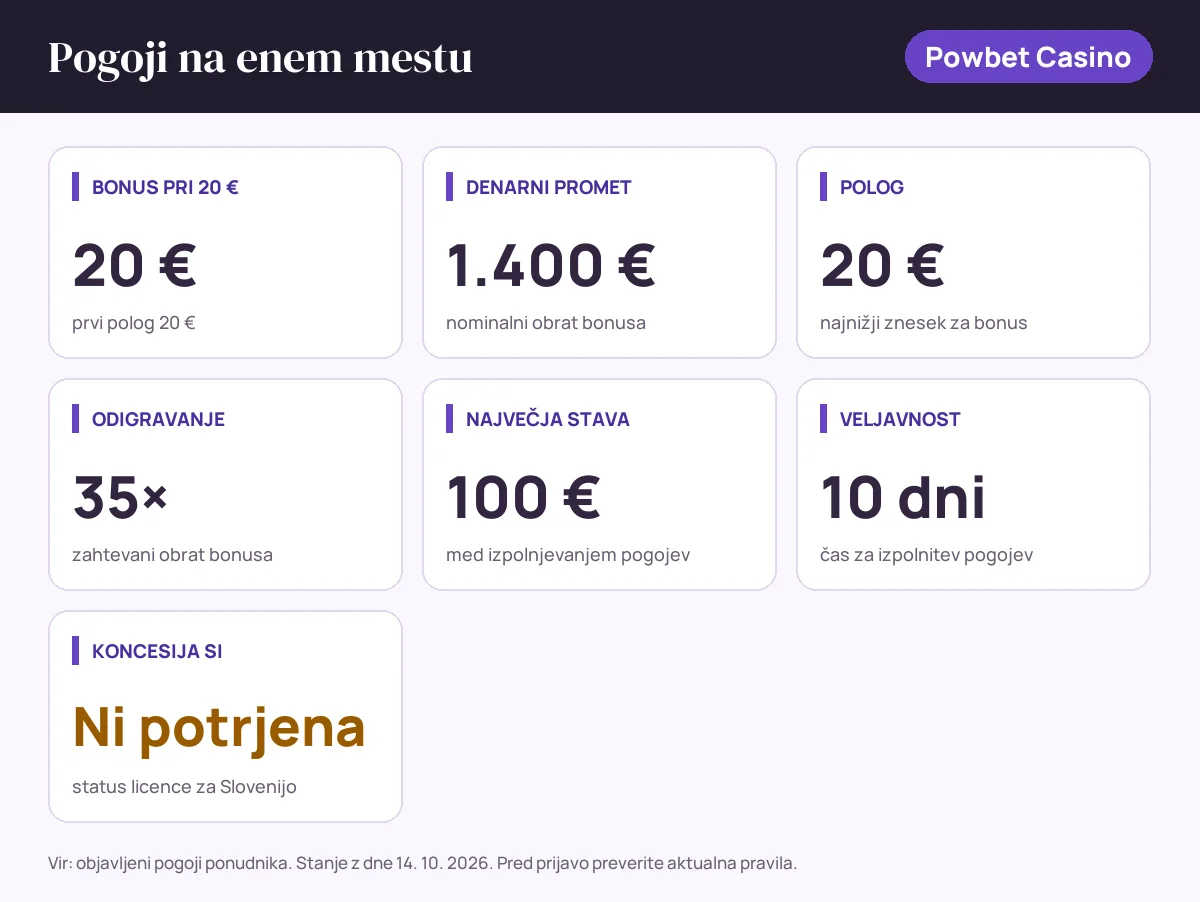 Pogoji na enem mestu

Powbet Casino

BONUS PRI 20 €

20 €

prvi polog 20 €

DENARNI PROMET

1.400 €

nominalni obrat bonusa

POLOG

20 €

najnižji znesek za bonus

ODIGRAVANJE

35×

zahtevani obrat bonusa

NAJVEČJA STAVA

100 €

med izpolnjevanjem pogojev

VELJAVNOST

10 dni

čas za izpolnitev pogojev

KONCESIJA SI

Ni potrjena

status licence za Slovenijo

Vir: objavljeni pogoji ponudnika. Stanje z dne 14. 10. 2026. Pred prijavo preverite aktualna pravila.