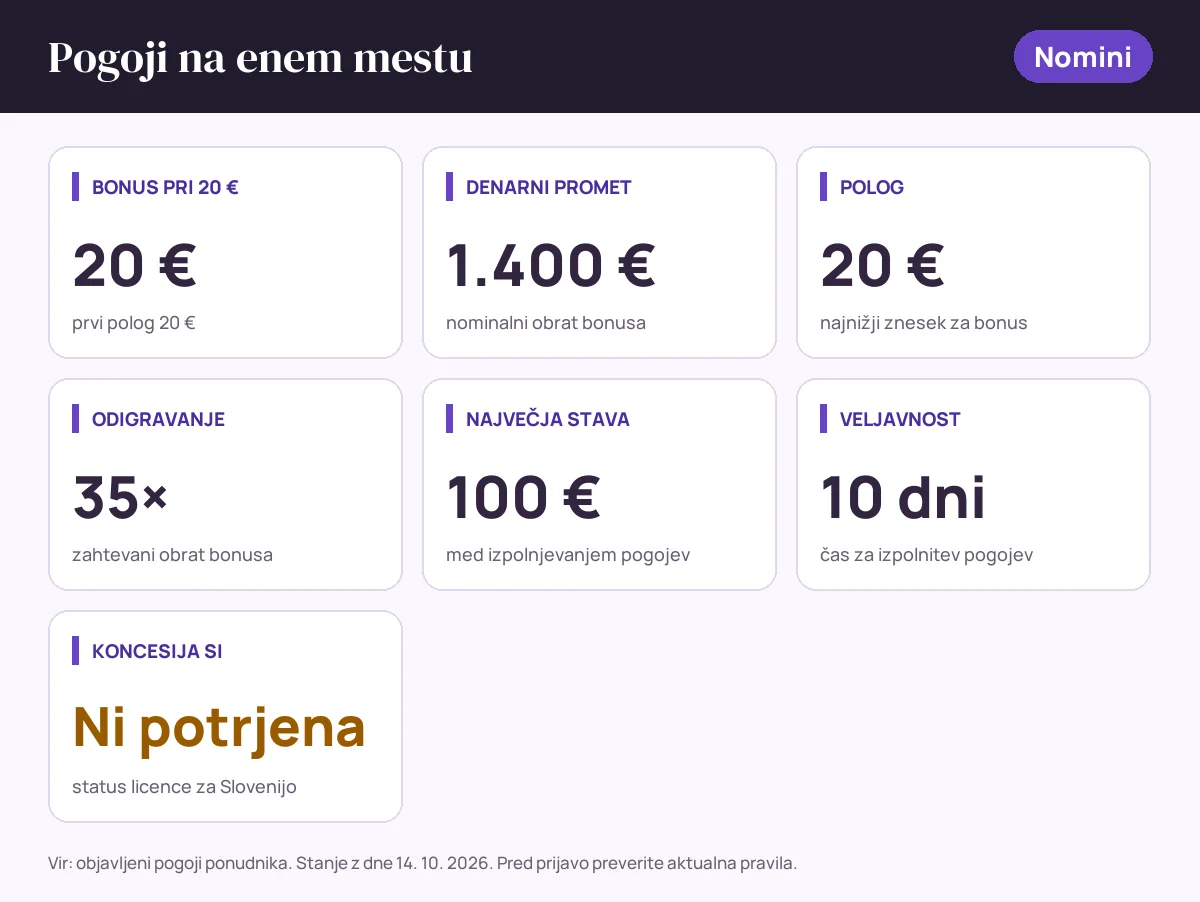 Pogoji na enem mestu

Nomini

BONUS PRI 20 €

20 €

prvi polog 20 €

DENARNI PROMET

1.400 €

nominalni obrat bonusa

POLOG

20 €

najnižji znesek za bonus

ODIGRAVANJE

35×

zahtevani obrat bonusa

NAJVEČJA STAVA

100 €

med izpolnjevanjem pogojev

VELJAVNOST

10 dni

čas za izpolnitev pogojev

KONCESIJA SI

Ni potrjena

status licence za Slovenijo

Vir: objavljeni pogoji ponudnika. Stanje z dne 14. 10. 2026. Pred prijavo preverite aktualna pravila.