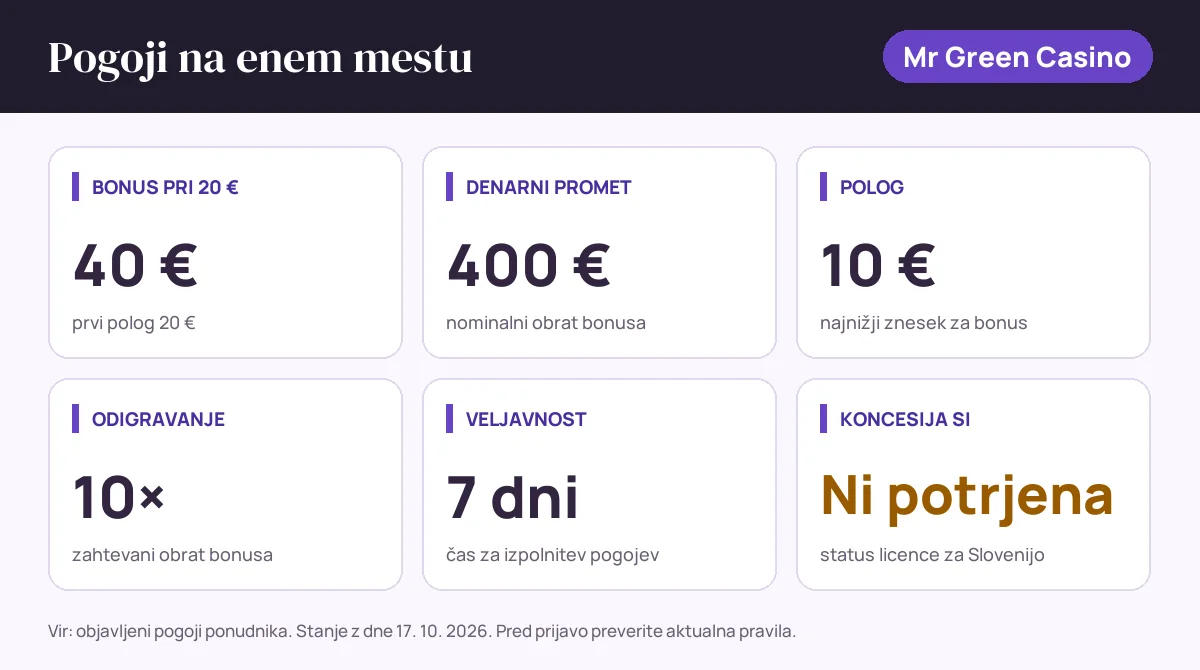 Pogoji na enem mestu

Mr Green Casino

BONUS PRI 20 €

40 €

prvi polog 20 €

DENARNI PROMET

400 €

nominalni obrat bonusa

POLOG

10 €

najnižji znesek za bonus

ODIGRAVANJE

10×

zahtevani obrat bonusa

VELJAVNOST

7 dni

čas za izpolnitev pogojev

KONCESIJA SI

Ni potrjena

status licence za Slovenijo

Vir: objavljeni pogoji ponudnika. Stanje z dne 17. 10. 2026. Pred prijavo preverite aktualna pravila.