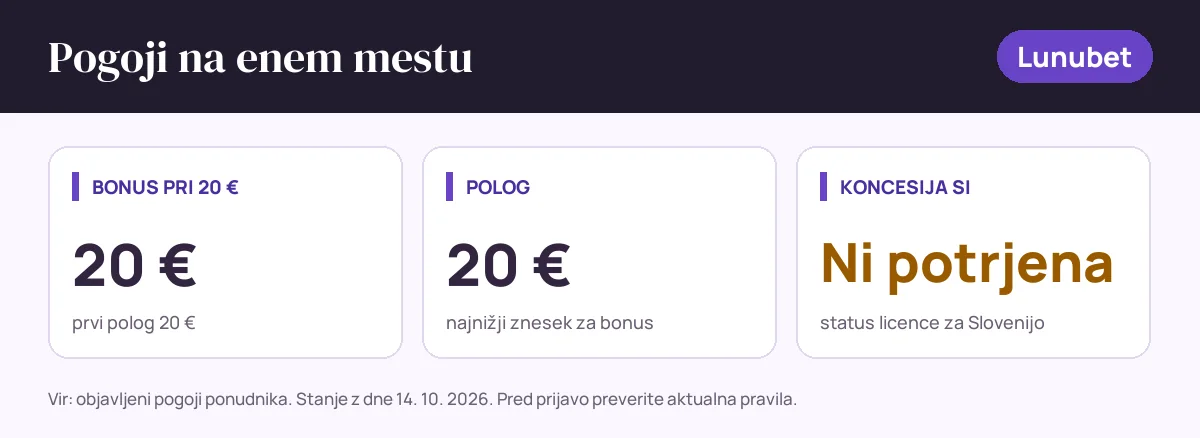 Pogoji na enem mestu

Lunubet

BONUS PRI 20 €

20 €

prvi polog 20 €

POLOG

20 €

najnižji znesek za bonus

KONCESIJA SI

Ni potrjena

status licence za Slovenijo

Vir: objavljeni pogoji ponudnika. Stanje z dne 14. 10. 2026. Pred prijavo preverite aktualna pravila.