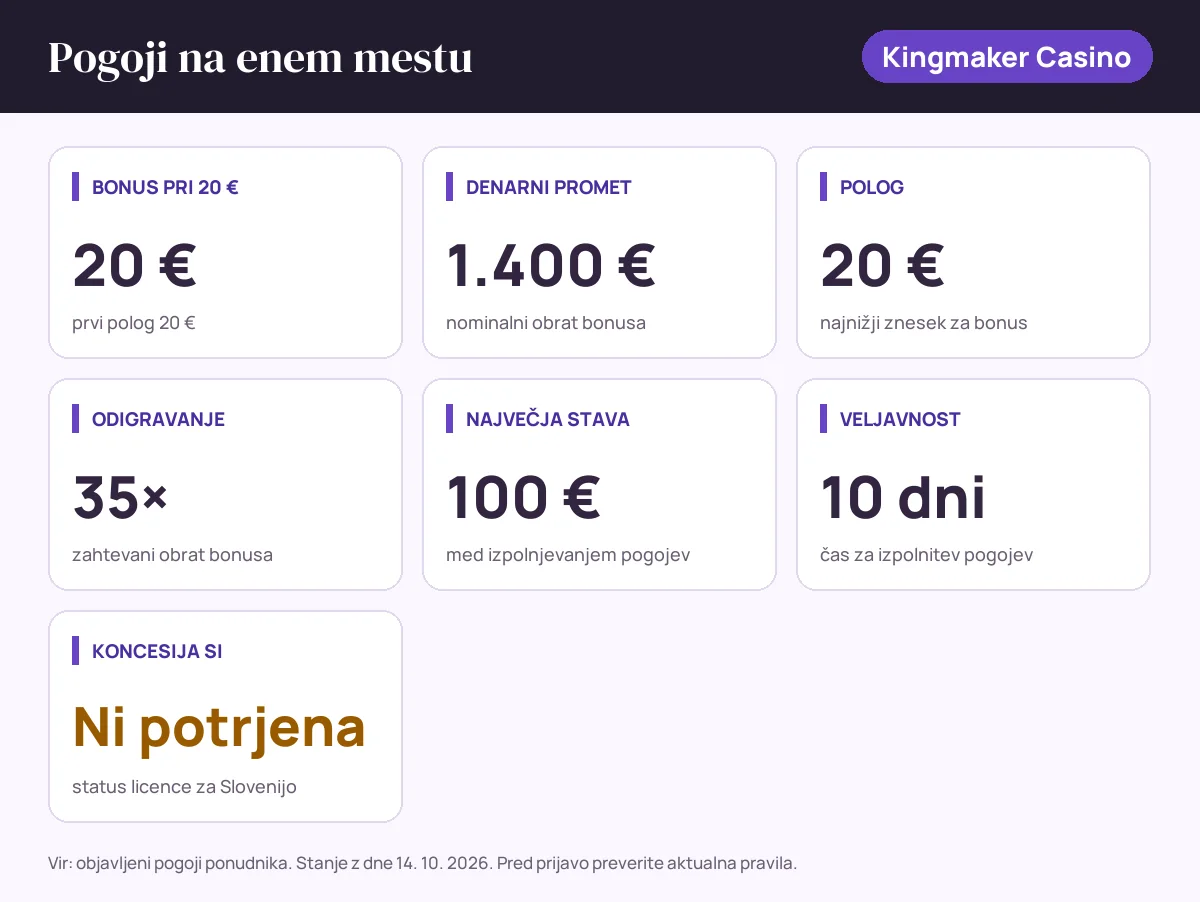 Pogoji na enem mestu

Kingmaker Casino

BONUS PRI 20 €

20 €

prvi polog 20 €

DENARNI PROMET

1.400 €

nominalni obrat bonusa

POLOG

20 €

najnižji znesek za bonus

ODIGRAVANJE

35×

zahtevani obrat bonusa

NAJVEČJA STAVA

100 €

med izpolnjevanjem pogojev

VELJAVNOST

10 dni

čas za izpolnitev pogojev

KONCESIJA SI

Ni potrjena

status licence za Slovenijo

Vir: objavljeni pogoji ponudnika. Stanje z dne 14. 10. 2026. Pred prijavo preverite aktualna pravila.