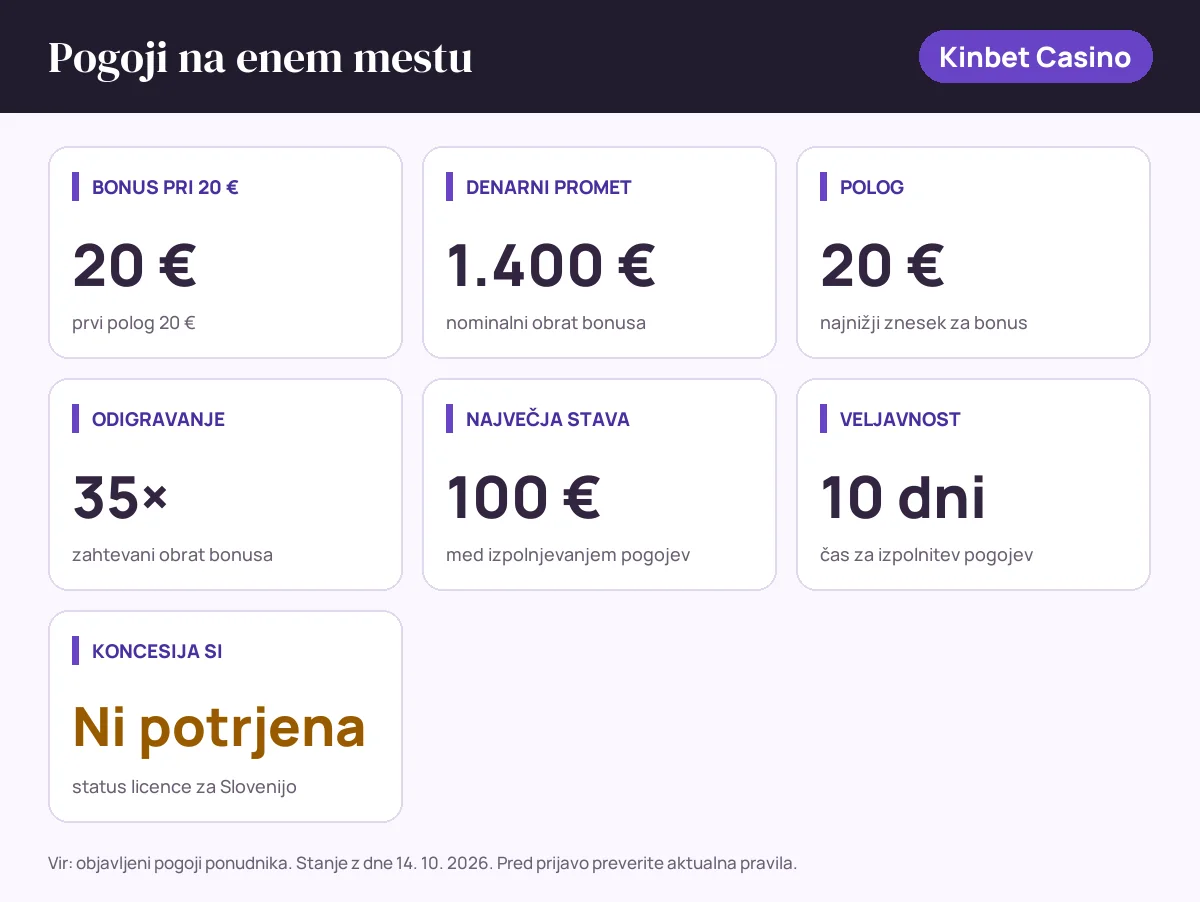 Pogoji na enem mestu

Kinbet Casino

BONUS PRI 20 €

20 €

prvi polog 20 €

DENARNI PROMET

1.400 €

nominalni obrat bonusa

POLOG

20 €

najnižji znesek za bonus

ODIGRAVANJE

35×

zahtevani obrat bonusa

NAJVEČJA STAVA

100 €

med izpolnjevanjem pogojev

VELJAVNOST

10 dni

čas za izpolnitev pogojev

KONCESIJA SI

Ni potrjena

status licence za Slovenijo

Vir: objavljeni pogoji ponudnika. Stanje z dne 14. 10. 2026. Pred prijavo preverite aktualna pravila.