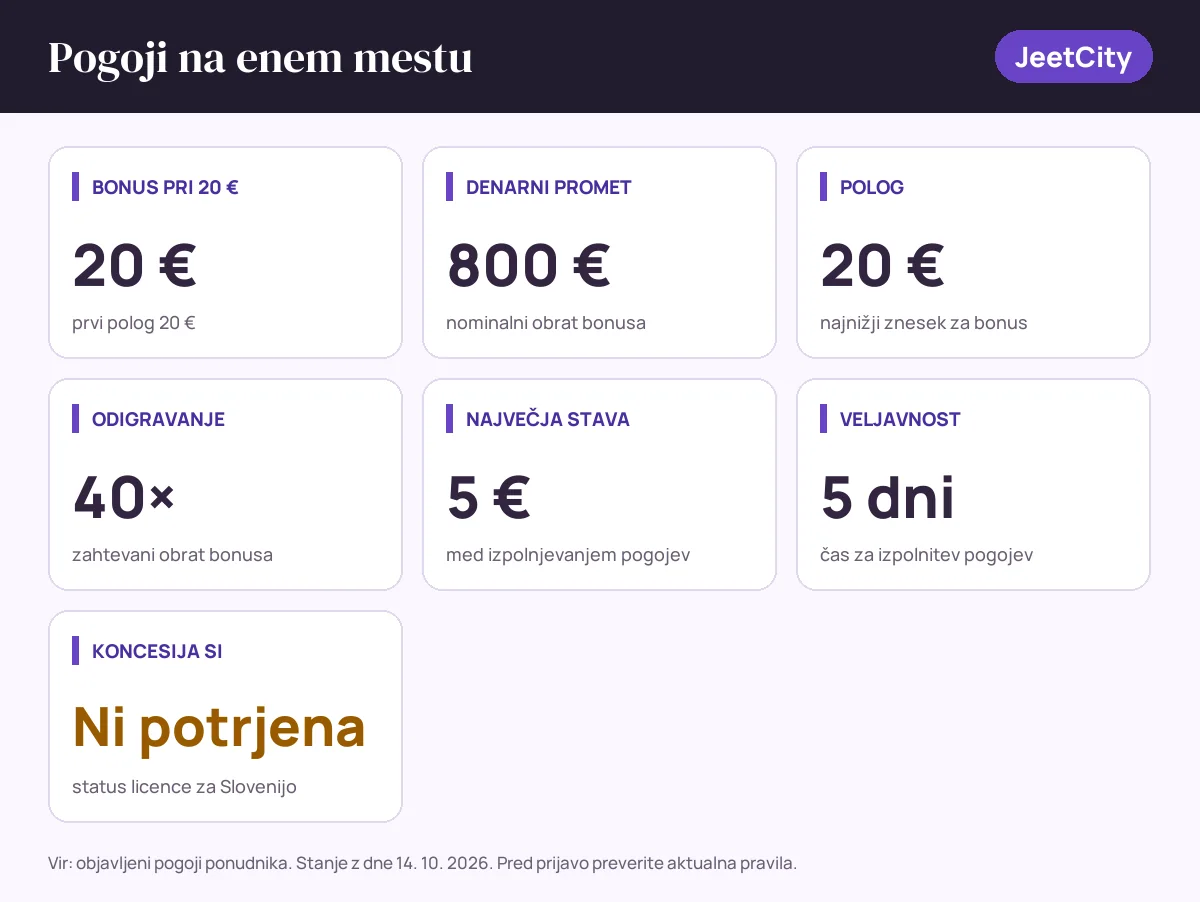 Pogoji na enem mestu

JeetCity

BONUS PRI 20 €

20 €

prvi polog 20 €

DENARNI PROMET

800 €

nominalni obrat bonusa

POLOG

20 €

najnižji znesek za bonus

ODIGRAVANJE

40×

zahtevani obrat bonusa

NAJVEČJA STAVA

5 €

med izpolnjevanjem pogojev

VELJAVNOST

5 dni

čas za izpolnitev pogojev

KONCESIJA SI

Ni potrjena

status licence za Slovenijo

Vir: objavljeni pogoji ponudnika. Stanje z dne 14. 10. 2026. Pred prijavo preverite aktualna pravila.