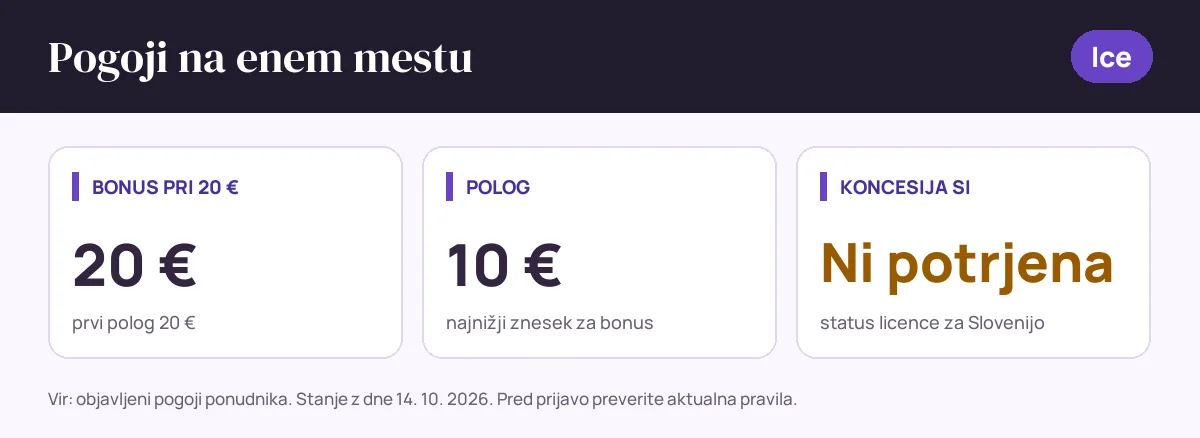 Pogoji na enem mestu

Ice

BONUS PRI 20 €

20 €

prvi polog 20 €

POLOG

10 €

najnižji znesek za bonus

KONCESIJA SI

Ni potrjena

status licence za Slovenijo

Vir: objavljeni pogoji ponudnika. Stanje z dne 14. 10. 2026. Pred prijavo preverite aktualna pravila.