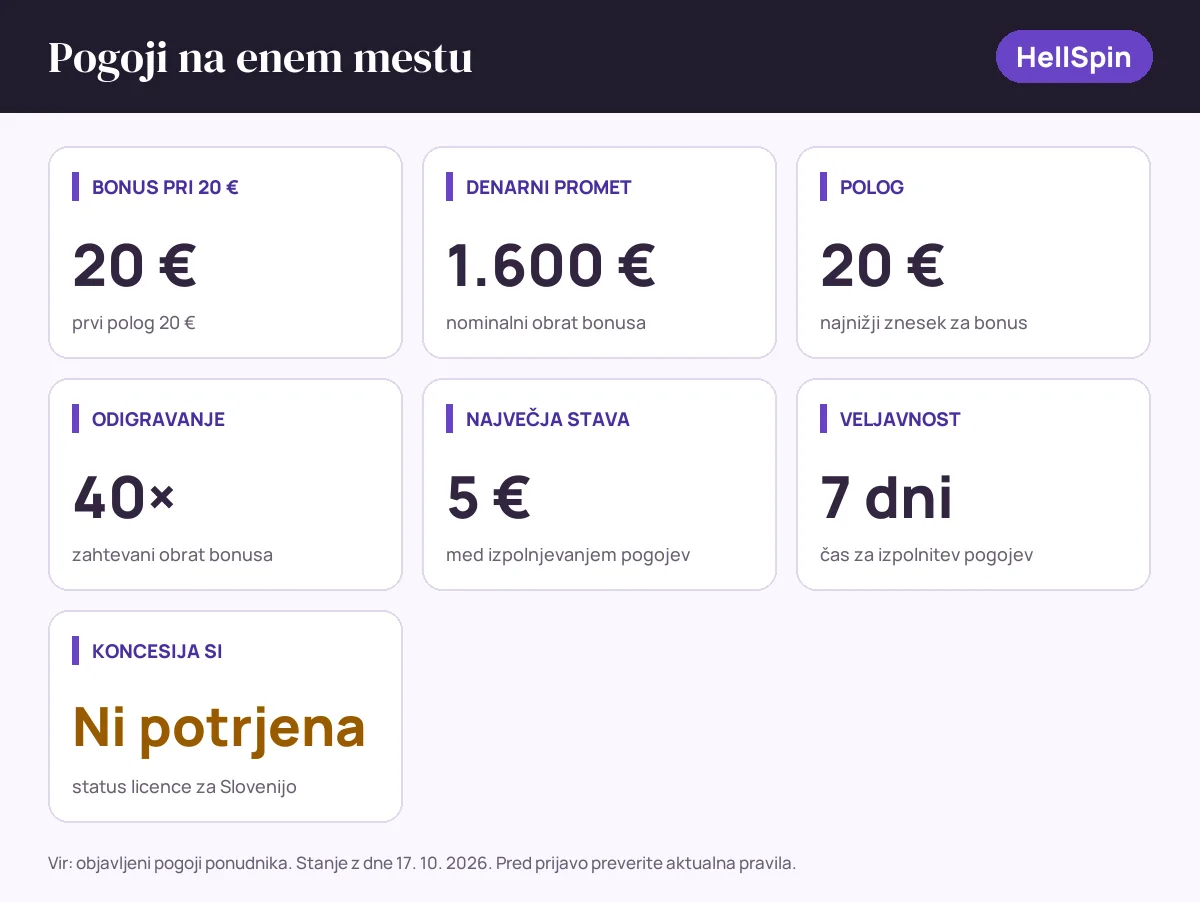 Pogoji na enem mestu

HellSpin

BONUS PRI 20 €

20 €

prvi polog 20 €

DENARNI PROMET

1.600 €

nominalni obrat bonusa

POLOG

20 €

najnižji znesek za bonus

ODIGRAVANJE

40×

zahtevani obrat bonusa

NAJVEČJA STAVA

5 €

med izpolnjevanjem pogojev

VELJAVNOST

7 dni

čas za izpolnitev pogojev

KONCESIJA SI

Ni potrjena

status licence za Slovenijo

Vir: objavljeni pogoji ponudnika. Stanje z dne 17. 10. 2026. Pred prijavo preverite aktualna pravila.