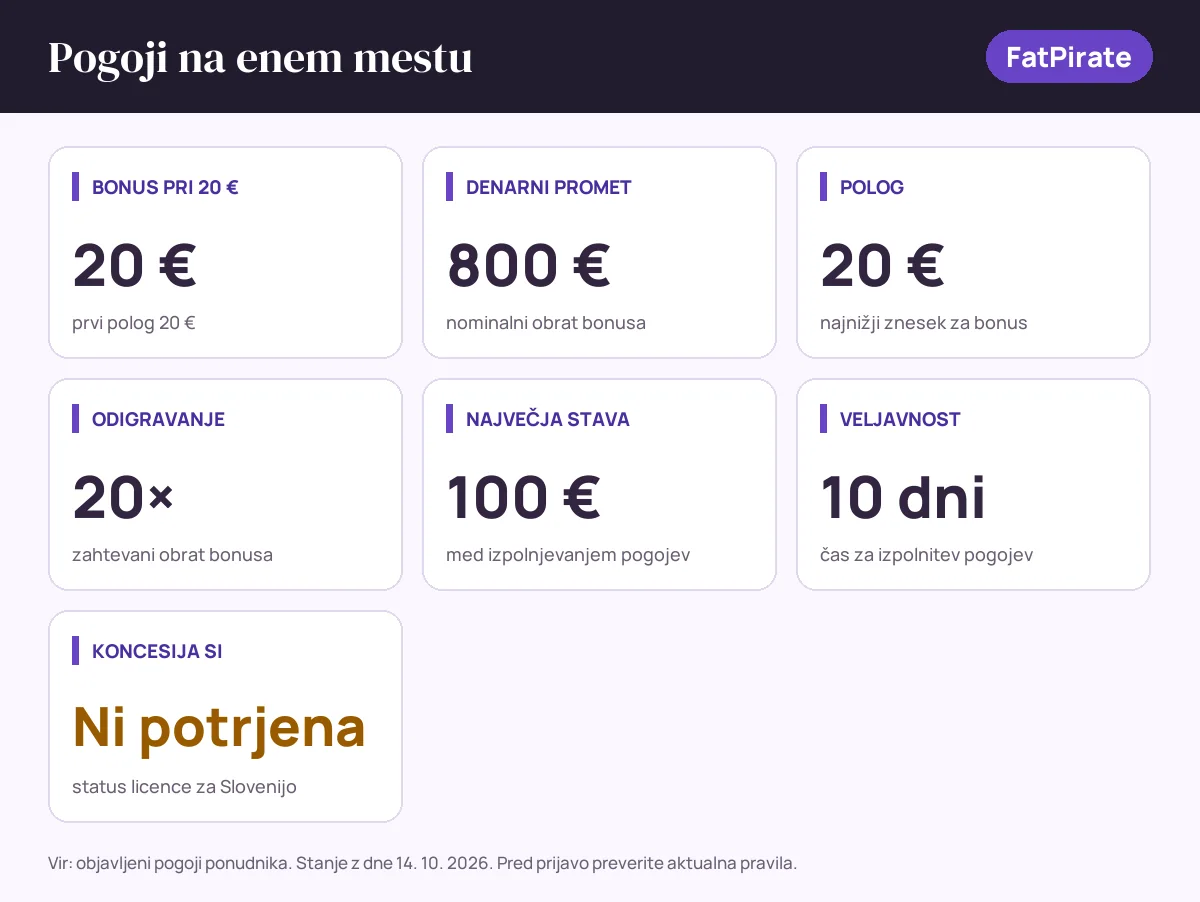 Pogoji na enem mestu

FatPirate

BONUS PRI 20 €

20 €

prvi polog 20 €

DENARNI PROMET

800 €

nominalni obrat bonusa

POLOG

20 €

najnižji znesek za bonus

ODIGRAVANJE

20×

zahtevani obrat bonusa

NAJVEČJA STAVA

100 €

med izpolnjevanjem pogojev

VELJAVNOST

10 dni

čas za izpolnitev pogojev

KONCESIJA SI

Ni potrjena

status licence za Slovenijo

Vir: objavljeni pogoji ponudnika. Stanje z dne 14. 10. 2026. Pred prijavo preverite aktualna pravila.