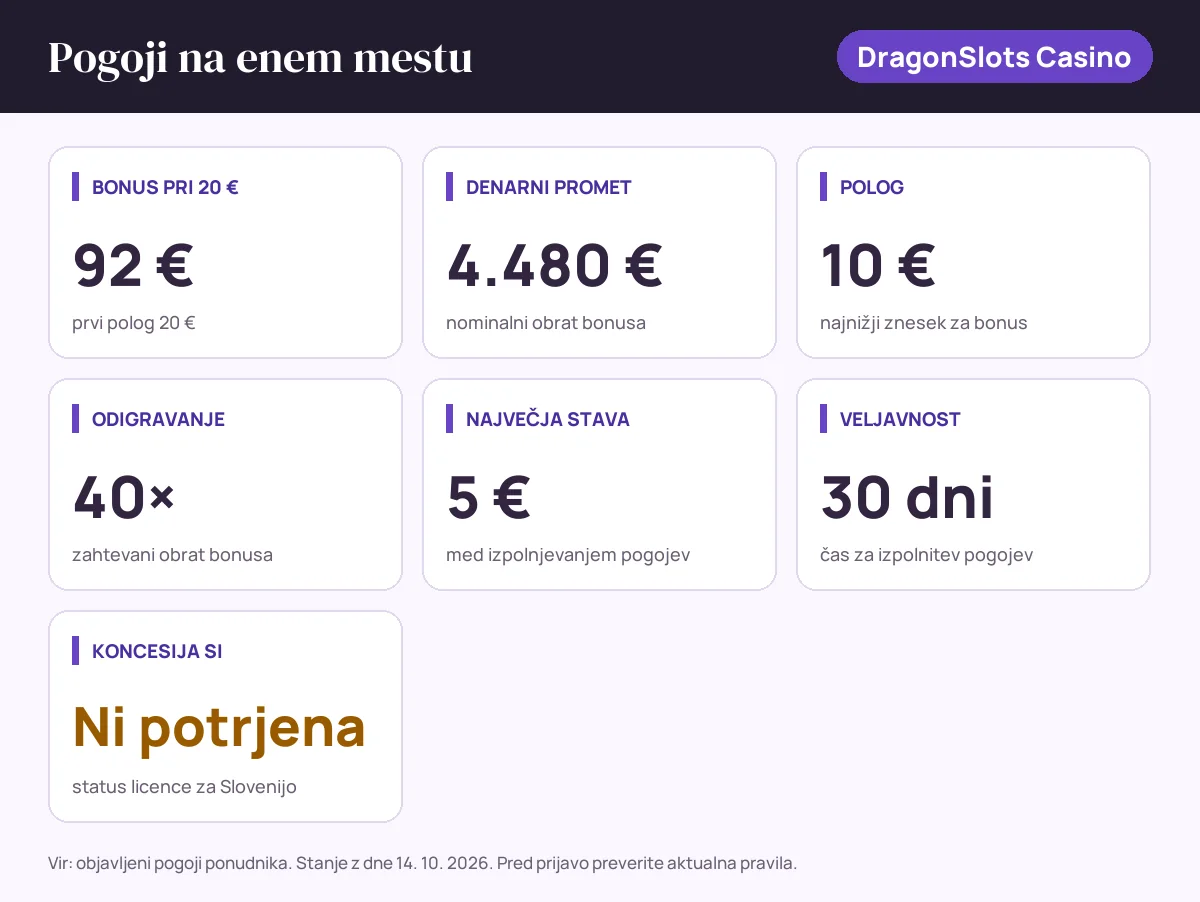 Pogoji na enem mestu

DragonSlots Casino

BONUS PRI 20 €

92 €

prvi polog 20 €

DENARNI PROMET

4.480 €

nominalni obrat bonusa

POLOG

10 €

najnižji znesek za bonus

ODIGRAVANJE

40×

zahtevani obrat bonusa

NAJVEČJA STAVA

5 €

med izpolnjevanjem pogojev

VELJAVNOST

30 dni

čas za izpolnitev pogojev

KONCESIJA SI

Ni potrjena

status licence za Slovenijo

Vir: objavljeni pogoji ponudnika. Stanje z dne 14. 10. 2026. Pred prijavo preverite aktualna pravila.