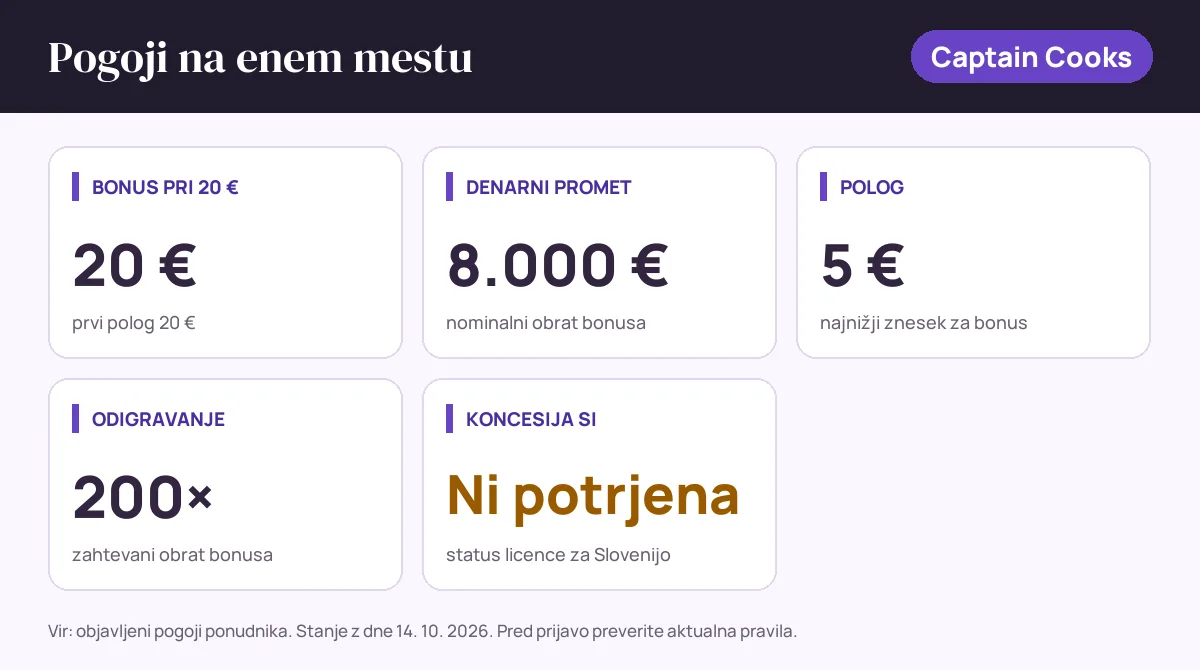 Pogoji na enem mestu

Captain Cooks

BONUS PRI 20 €

20 €

prvi polog 20 €

DENARNI PROMET

8.000 €

nominalni obrat bonusa

POLOG

5 €

najnižji znesek za bonus

ODIGRAVANJE

200×

zahtevani obrat bonusa

KONCESIJA SI

Ni potrjena

status licence za Slovenijo

Vir: objavljeni pogoji ponudnika. Stanje z dne 14. 10. 2026. Pred prijavo preverite aktualna pravila.