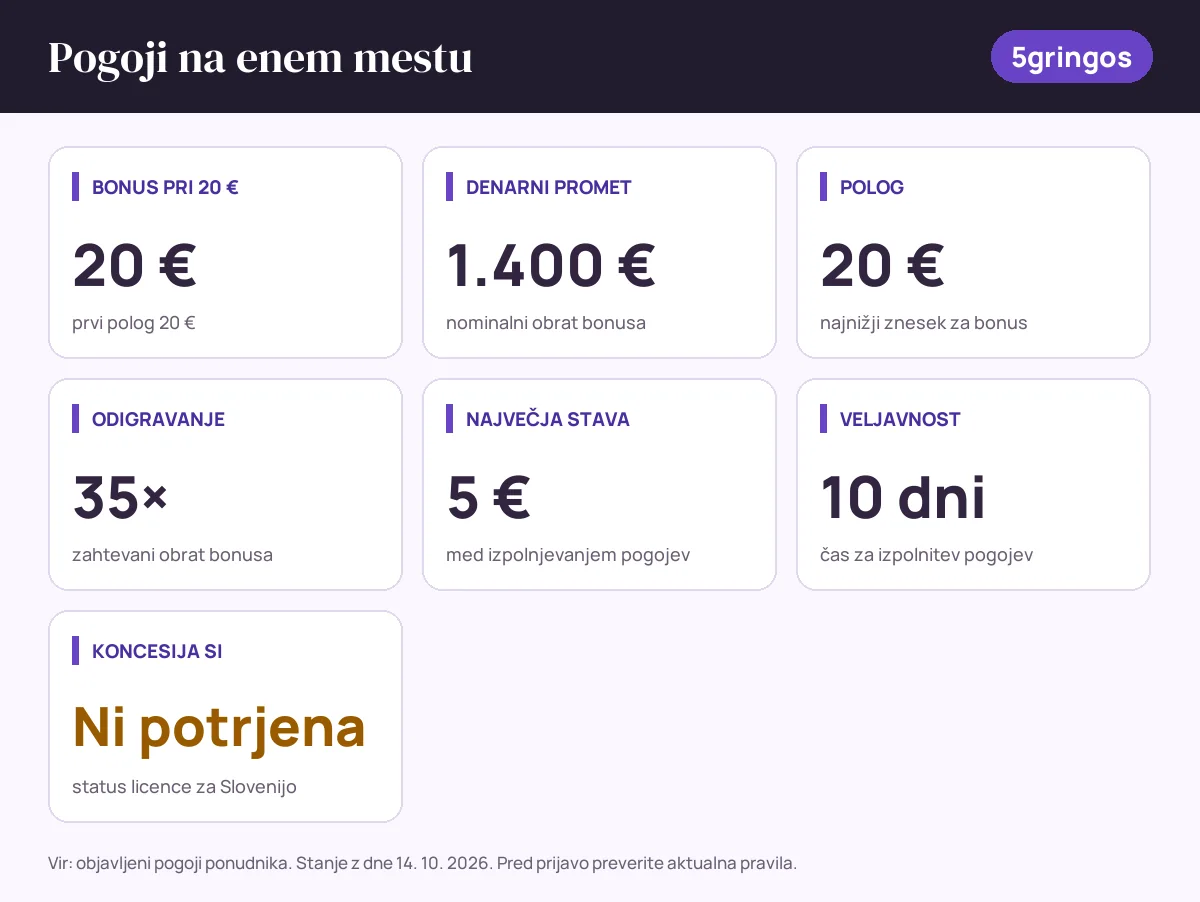 Pogoji na enem mestu

5gringos

BONUS PRI 20 €

20 €

prvi polog 20 €

DENARNI PROMET

1.400 €

nominalni obrat bonusa

POLOG

20 €

najnižji znesek za bonus

ODIGRAVANJE

35×

zahtevani obrat bonusa

NAJVEČJA STAVA

5 €

med izpolnjevanjem pogojev

VELJAVNOST

10 dni

čas za izpolnitev pogojev

KONCESIJA SI

Ni potrjena

status licence za Slovenijo

Vir: objavljeni pogoji ponudnika. Stanje z dne 14. 10. 2026. Pred prijavo preverite aktualna pravila.