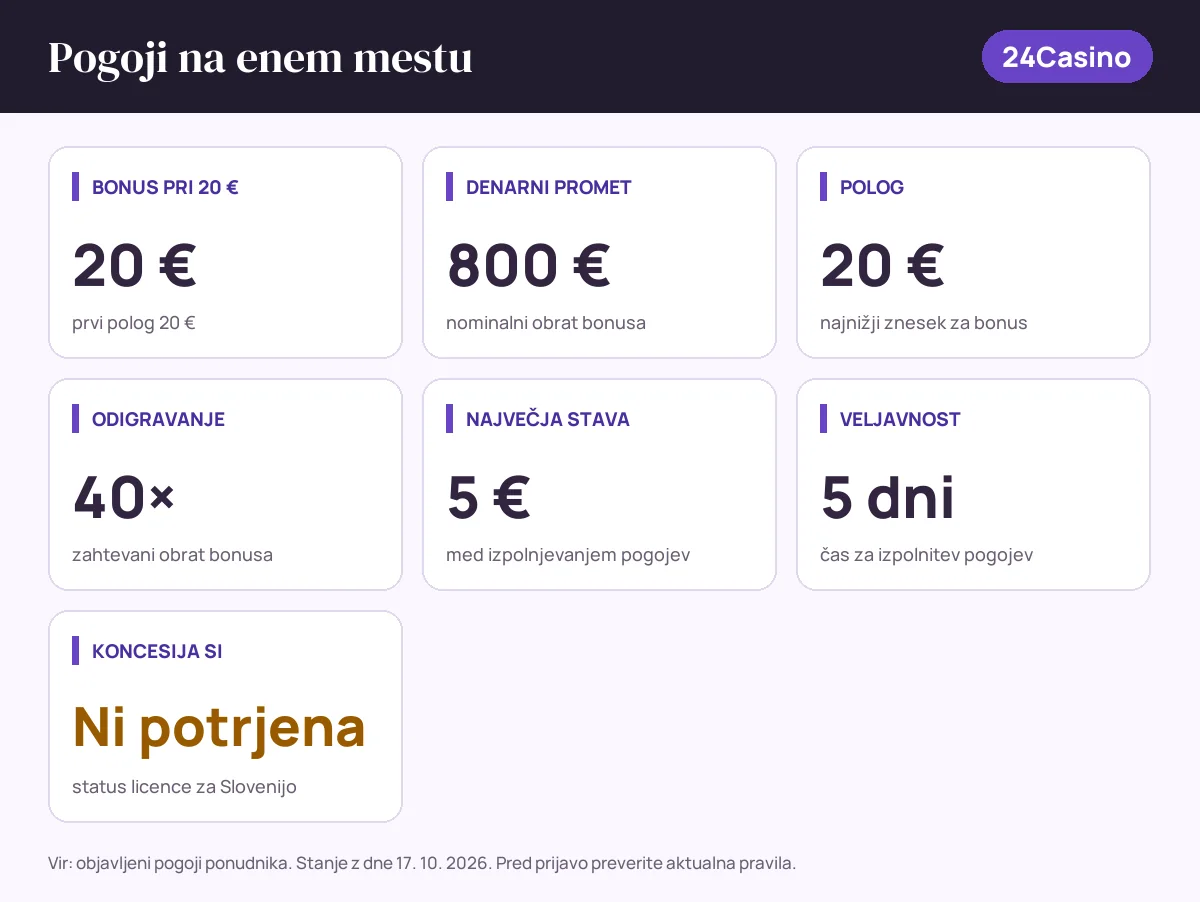 Pogoji na enem mestu

24Casino

BONUS PRI 20 €

20 €

prvi polog 20 €

DENARNI PROMET

800 €

nominalni obrat bonusa

POLOG

20 €

najnižji znesek za bonus

ODIGRAVANJE

40×

zahtevani obrat bonusa

NAJVEČJA STAVA

5 €

med izpolnjevanjem pogojev

VELJAVNOST

5 dni

čas za izpolnitev pogojev

KONCESIJA SI

Ni potrjena

status licence za Slovenijo

Vir: objavljeni pogoji ponudnika. Stanje z dne 17. 10. 2026. Pred prijavo preverite aktualna pravila.